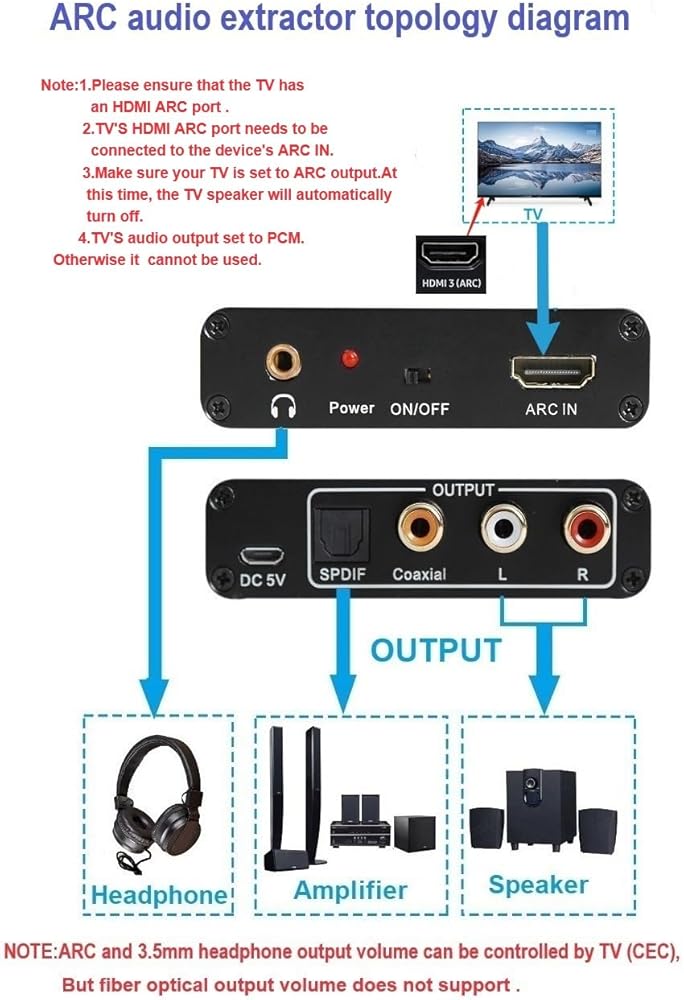 ARC audio extractor topology diagram

Note:1.Please ensure that the TV has an HDMI ARC port .
2.TV'S HDMI ARC port needs to be connected to the device's ARC IN.
3.Make sure your TV is set to ARC output.At this time, the TV speaker will automatically turn off.
4.TV'S audio output set to PCM. Otherwise it cannot be used.

TV

HDMI 3 (ARC)

Power ON/OFF ARC IN

OUTPUT

DC 5V SPDIF Coaxial L R

OUTPUT

Headphone

Amplifier

Speaker

NOTE:ARC and 3.5mm headphone output volume can be controlled by TV (CEC), But fiber optical output volume does not support .