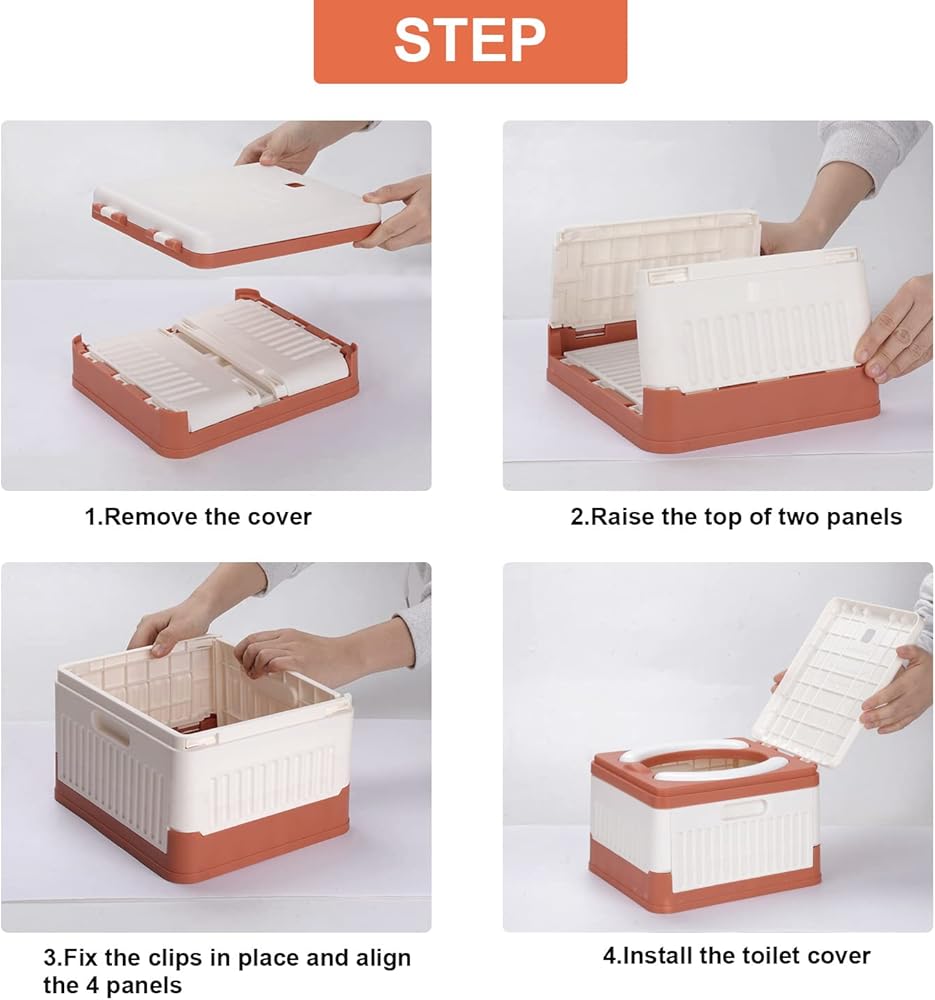 STEP

1.Remove the cover

2.Raise the top of two panels

3.Fix the clips in place and align the 4 panels

4.Install the toilet cover