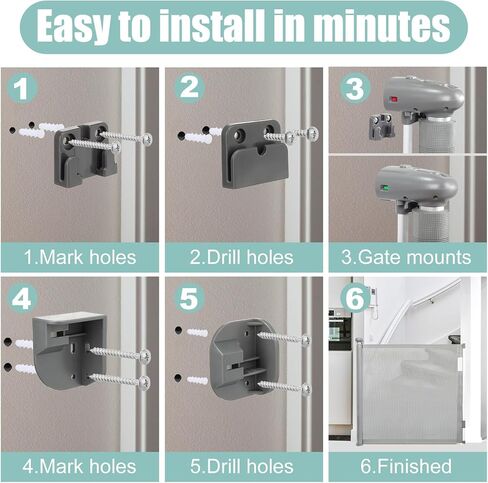 Easy to install in minutes

1
1.Mark holes

2
2.Drill holes

3
3.Gate mounts

4
4.Mark holes

5
5.Drill holes

6
6.Finished