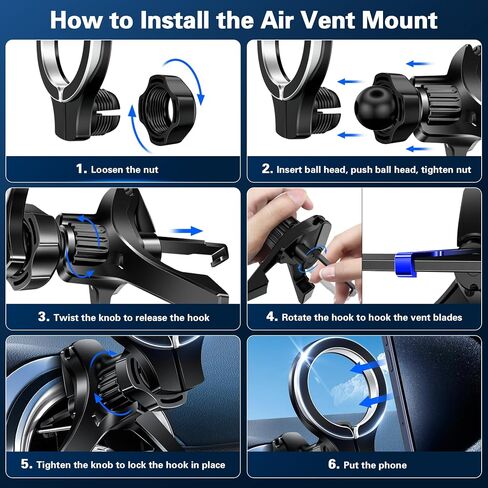 How to Install the Air Vent Mount

1. Loosen the nut

2. Insert ball head, push ball head, tighten nut

3. Twist the knob to release the hook

4. Rotate the hook to hook the vent blades

5. Tighten the knob to lock the hook in place

6. Put the phone