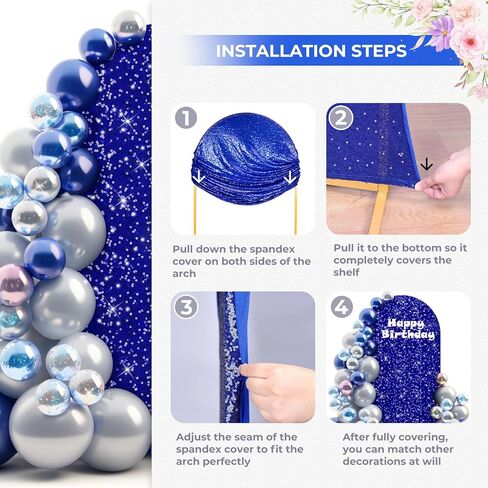 INSTALLATION STEPS

1

Pull down the spandex cover on both sides of the arch

2

Pull it to the bottom so it completely covers the shelf

3

Adjust the seam of the spandex cover to fit the arch perfectly

4

Happy Birthday

After fully covering, you can match other decorations at will