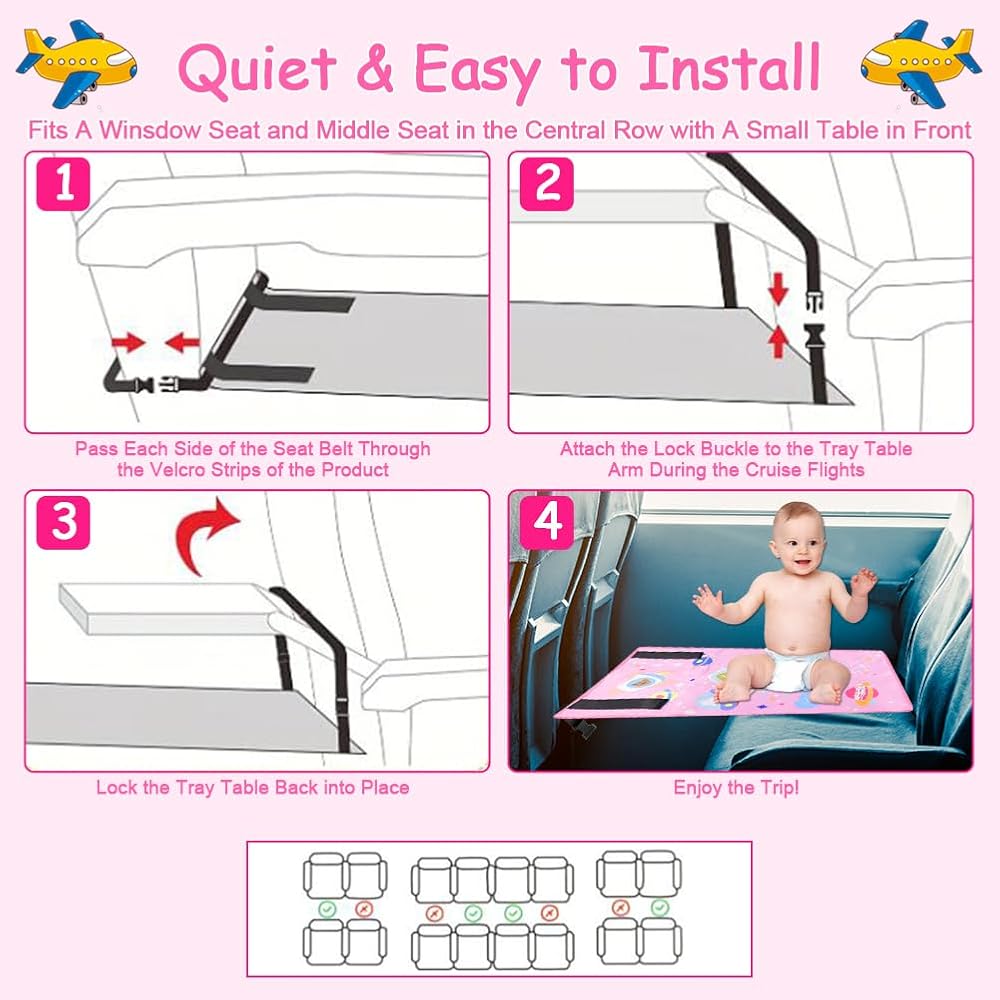 Quiet & Easy to Install

Fits A Winsdow Seat and Middle Seat in the Central Row with A Small Table in Front

1

Pass Each Side of the Seat Belt Through the Velcro Strips of the Product

2

Attach the Lock Buckle to the Tray Table Arm During the Cruise Flights

3

Lock the Tray Table Back into Place

4

Enjoy the Trip!