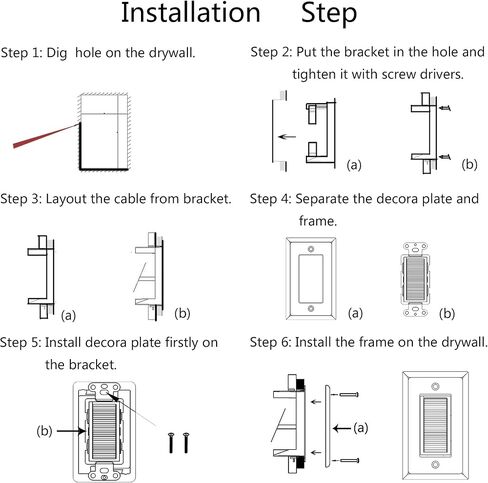 Installation Step

Step 1: Dig hole on the drywall.

Step 2: Put the bracket in the hole and tighten it with screw drivers.

(a)

(b)

Step 3: Layout the cable from bracket.

(a)

(b)

Step 4: Separate the decora plate and frame.

(a)

(b)

Step 5: Install decora plate firstly on the bracket.

(b)

Step 6: Install the frame on the drywall.

(a)