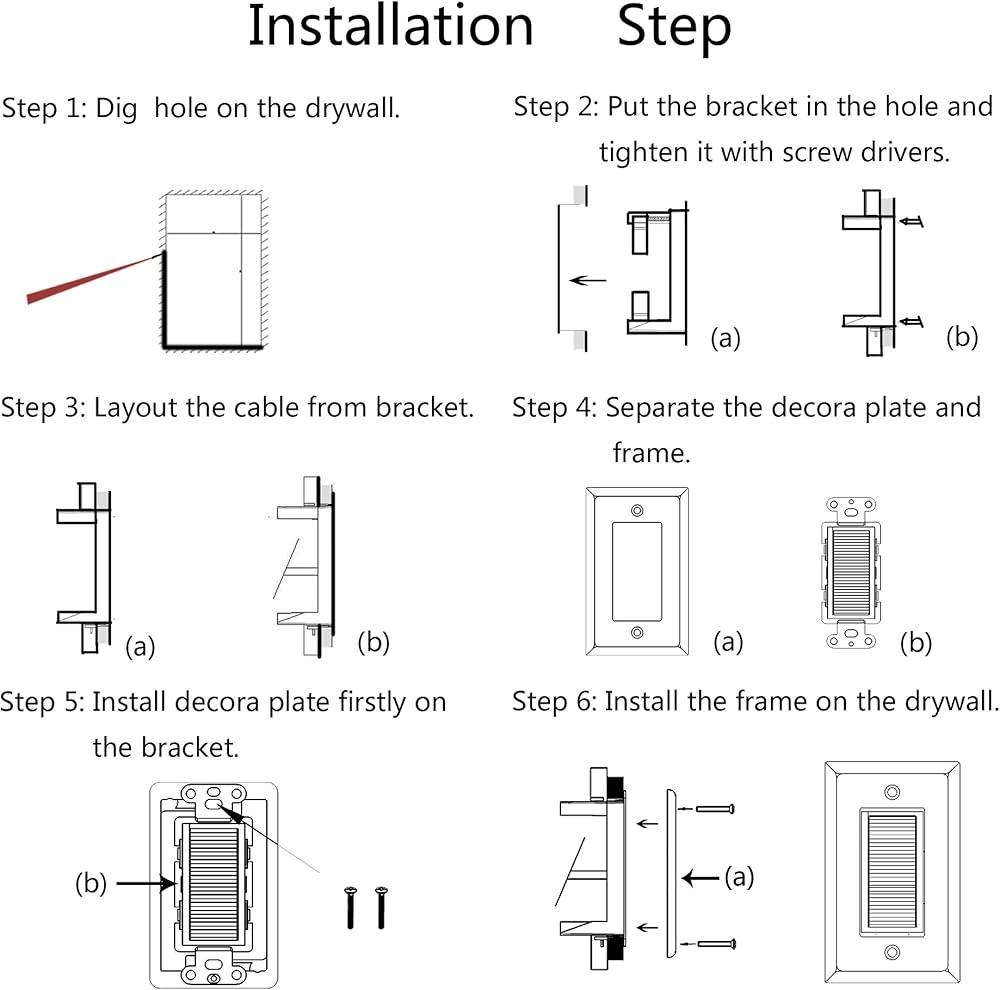 Installation Step

Step 1: Dig hole on the drywall.

Step 2: Put the bracket in the hole and tighten it with screw drivers.

(a)

(b)

Step 3: Layout the cable from bracket.

(a)

(b)

Step 4: Separate the decora plate and frame.

(a)

(b)

Step 5: Install decora plate firstly on the bracket.

(b)

Step 6: Install the frame on the drywall.

(a)