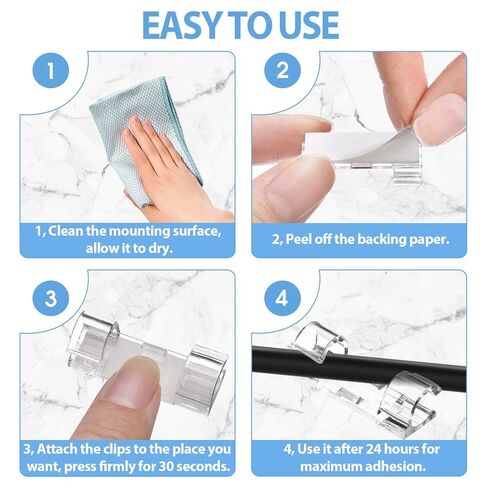 EASY TO USE

1

1, Clean the mounting surface, allow it to dry.

2

2, Peel off the backing paper.

3

3, Attach the clips to the place you want, press firmly for 30 seconds.

4

4, Use it after 24 hours for maximum adhesion.