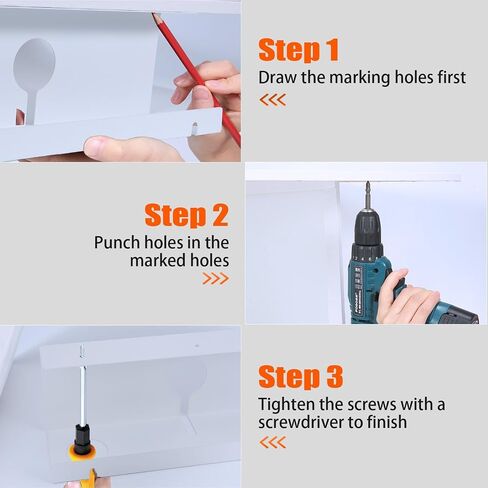 Step 1

Draw the marking holes first

<<<

Step 2

Punch holes in the marked holes

>>>

Step 3

Tighten the screws with a screwdriver to finish

<<<