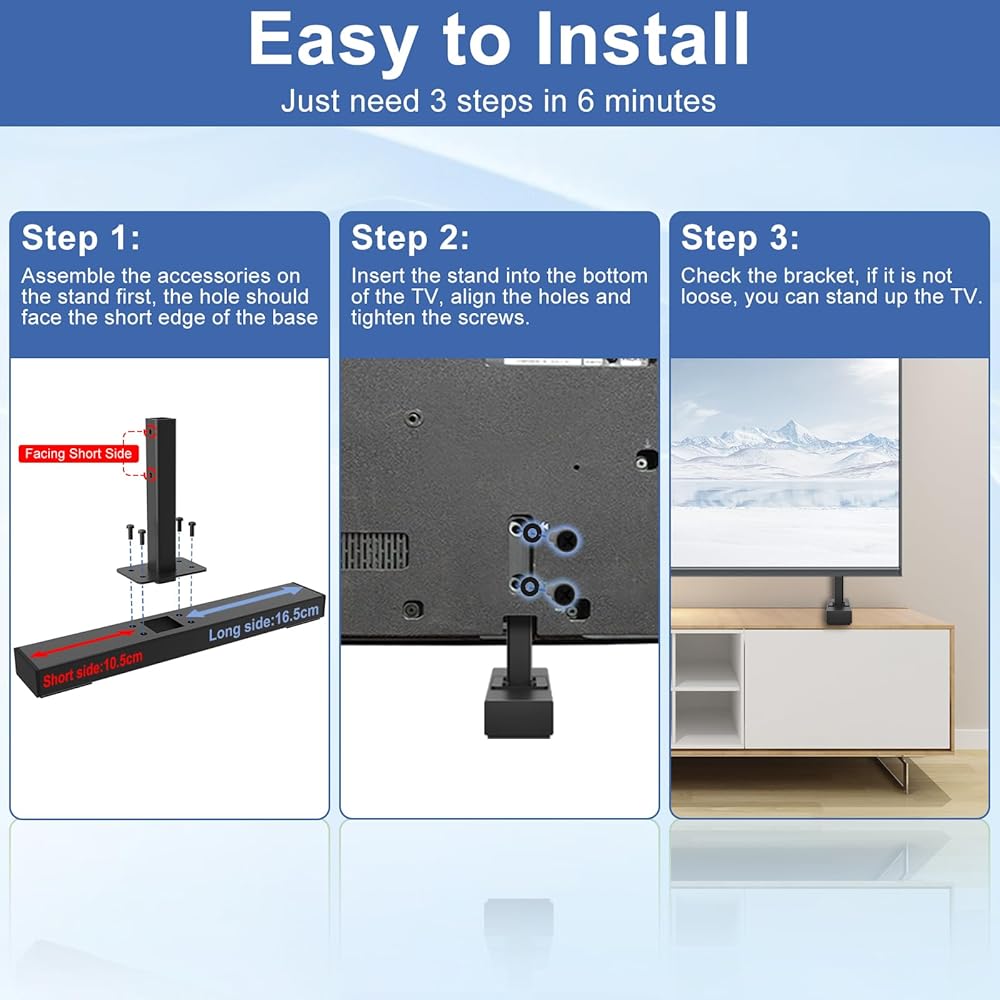 Easy to Install
Just need 3 steps in 6 minutes

Step 1:
Assemble the accessories on the stand first, the hole should face the short edge of the base

Facing Short Side
Long side:16.5cm
Short side:10.5cm

Step 2:
Insert the stand into the bottom of the TV, align the holes and tighten the screws.

Step 3:
Check the bracket, if it is not loose, you can stand up the TV.