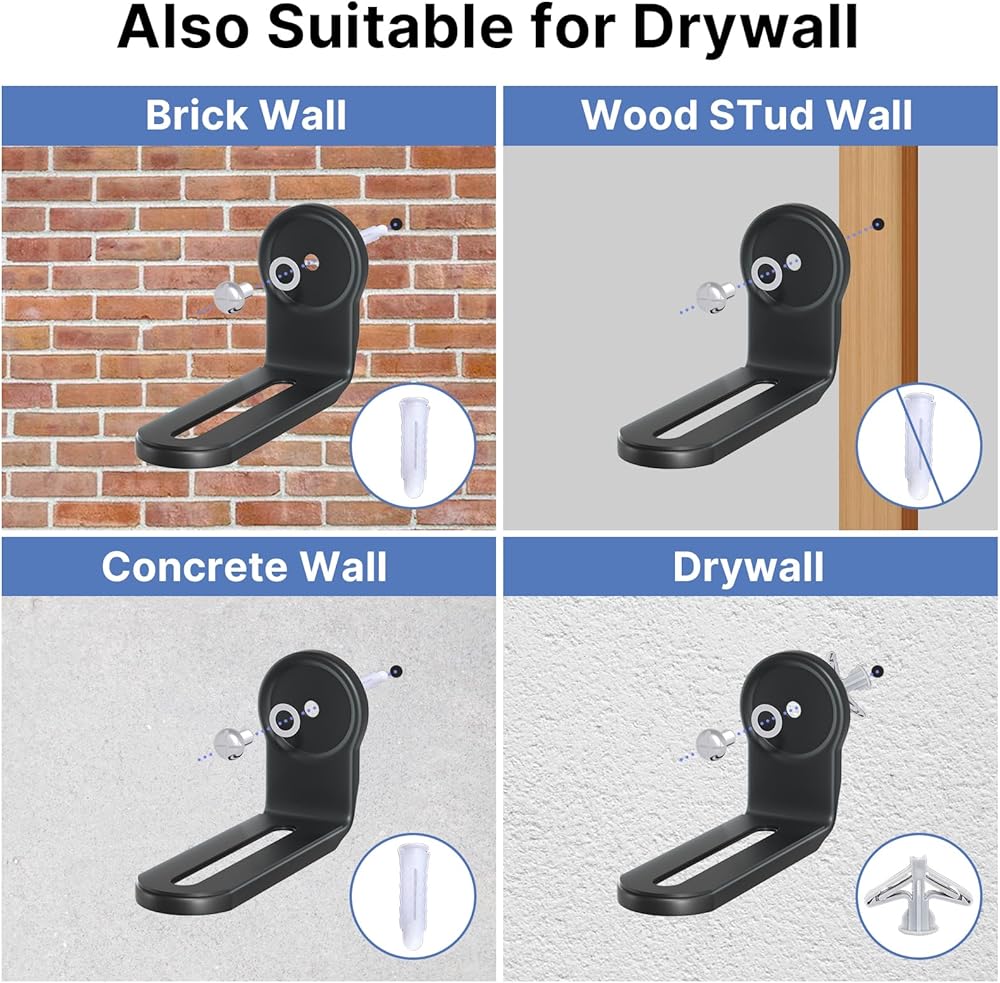 Also Suitable for Drywall

Brick Wall

Wood STud Wall

Concrete Wall

Drywall