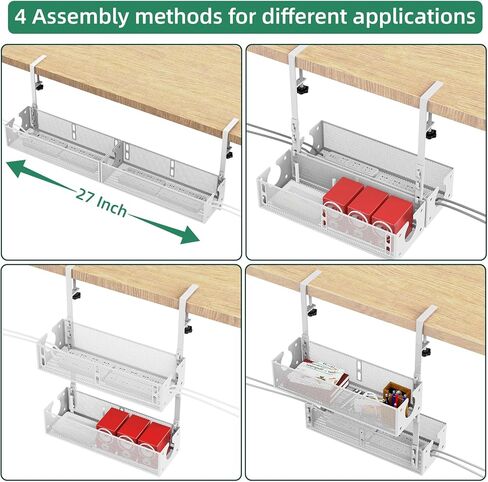 4 Assembly methods for different applications

27 Inch