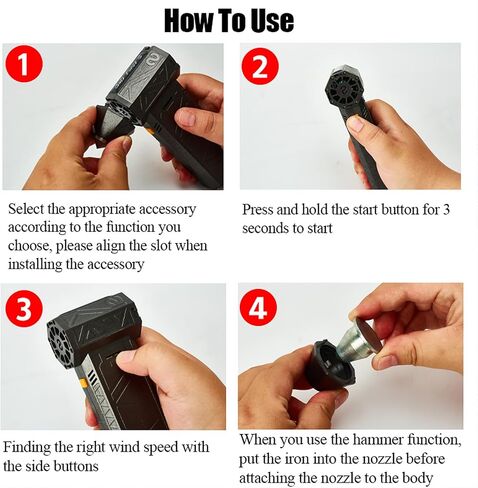 How To Use

1

Select the appropriate accessory according to the function you choose, please align the slot when installing the accessory

2

Press and hold the start button for 3 seconds to start

3

Finding the right wind speed with the side buttons

4

When you use the hammer function, put the iron into the nozzle before attaching the nozzle to the body