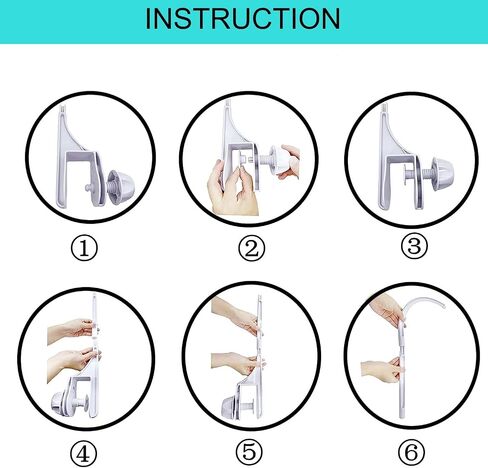 INSTRUCTION

①

②

③

④

⑤

⑥