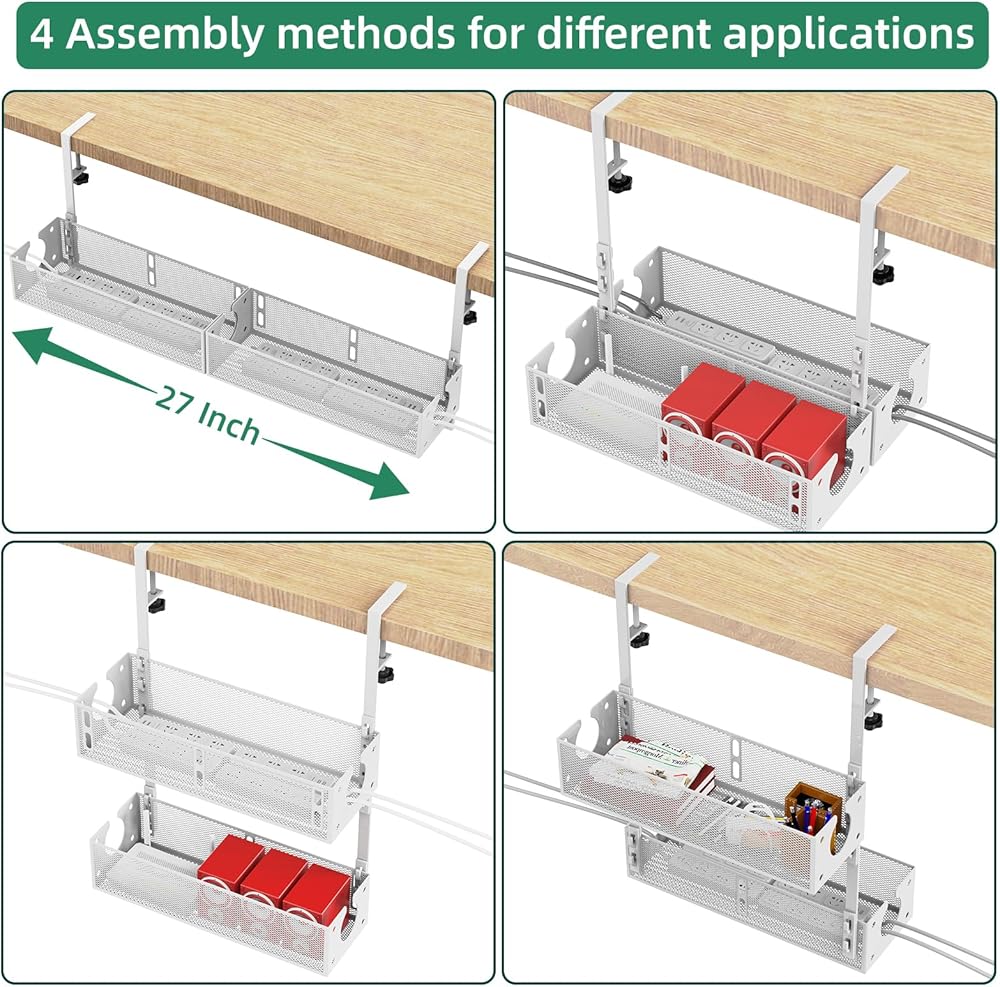 4 Assembly methods for different applications

27 Inch