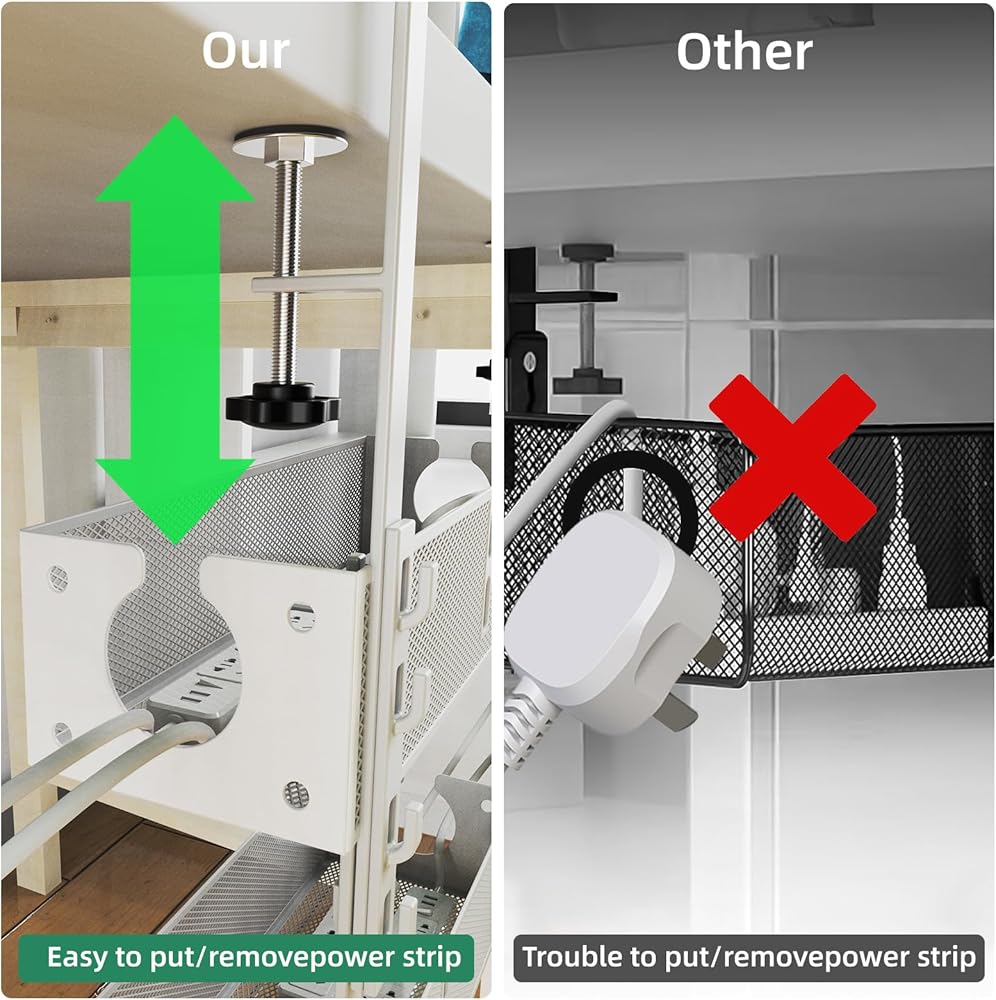 Our

Easy to put/removepower strip

Other

Trouble to put/removepower strip