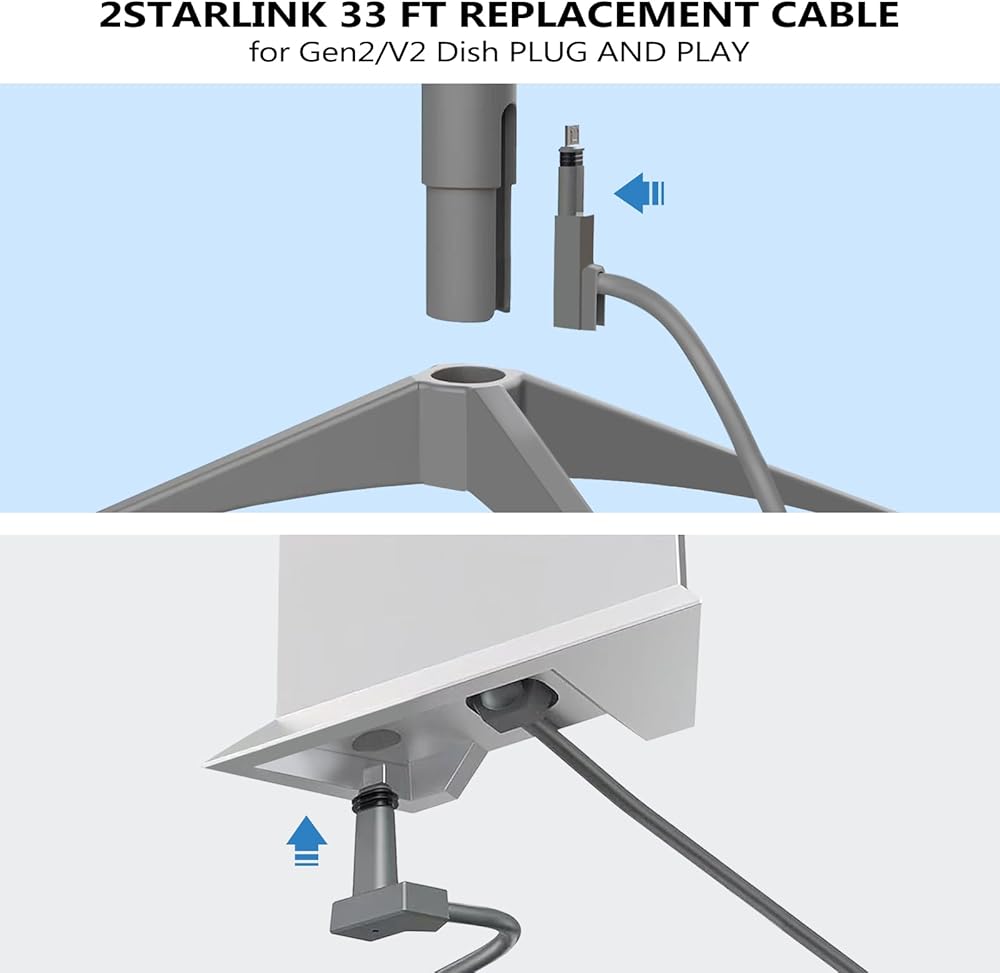 2STARLINK 33 FT REPLACEMENT CABLE
for Gen2/V2 Dish PLUG AND PLAY