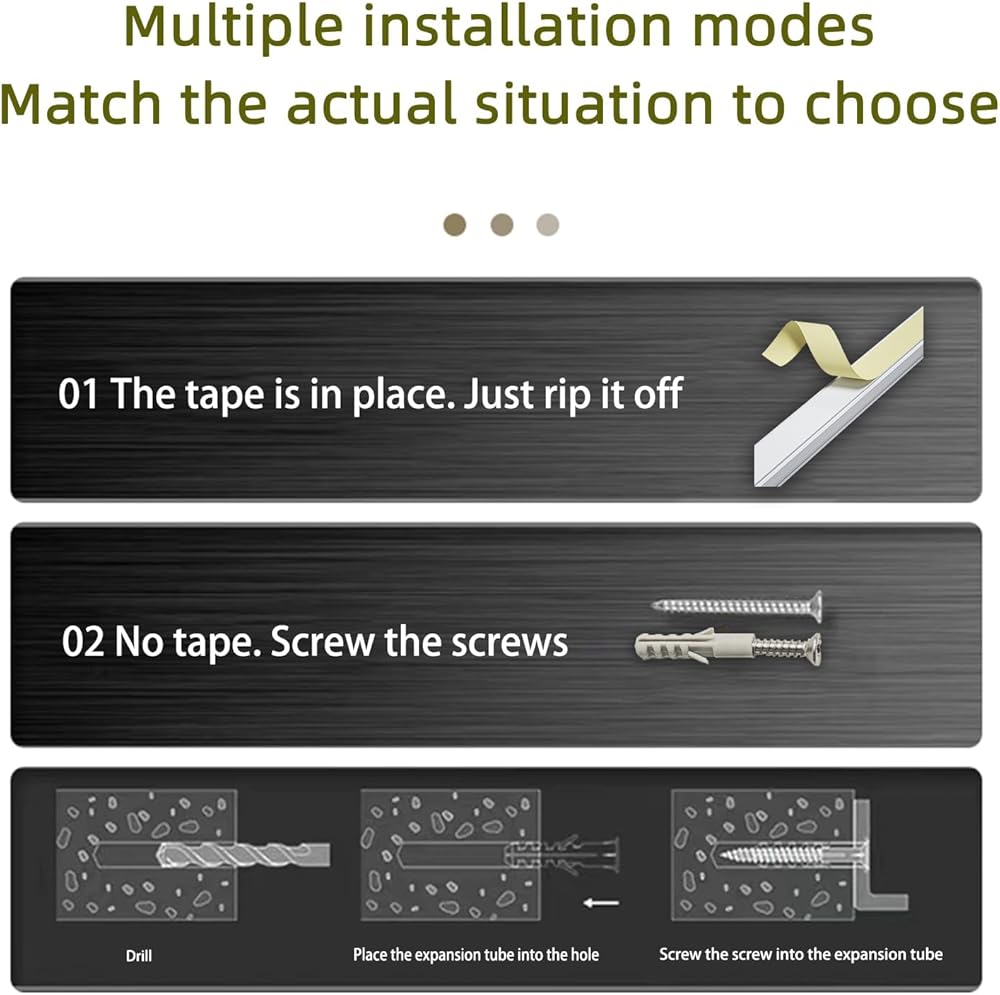 Multiple installation modes
Match the actual situation to choose

01 The tape is in place. Just rip it off

02 No tape. Screw the screws

Drill

Place the expansion tube into the hole

Screw the screw into the expansion tube