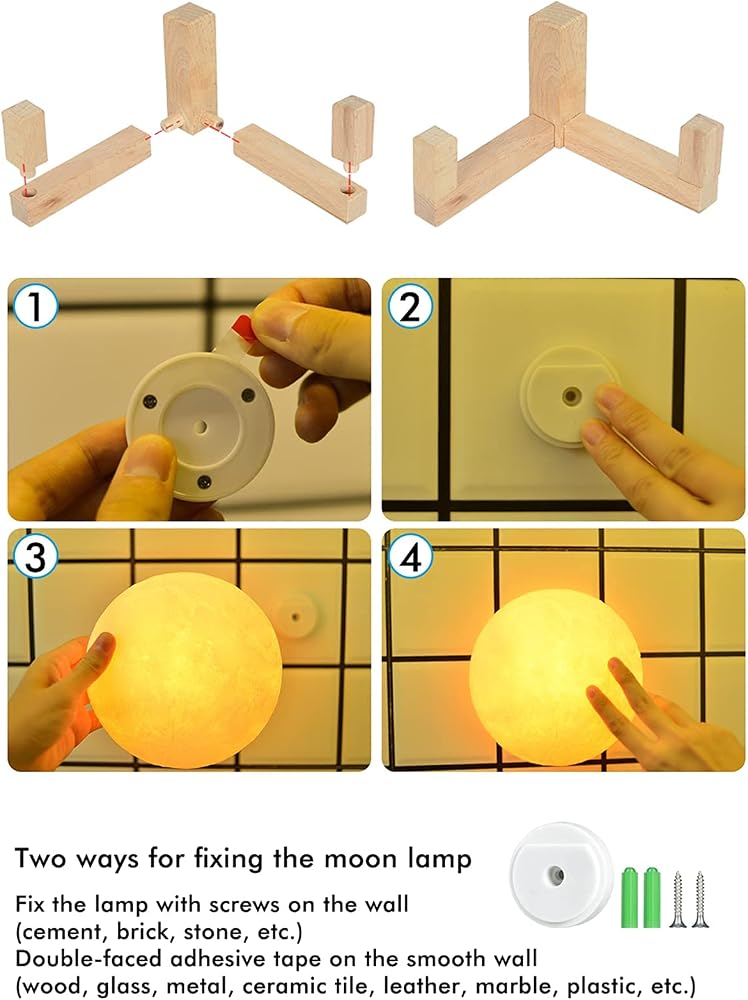 1

2

3

4

Two ways for fixing the moon lamp

Fix the lamp with screws on the wall
(cement, brick, stone, etc.)
Double-faced adhesive tape on the smooth wall
(wood, glass, metal, ceramic tile, leather, marble, plastic, etc.)