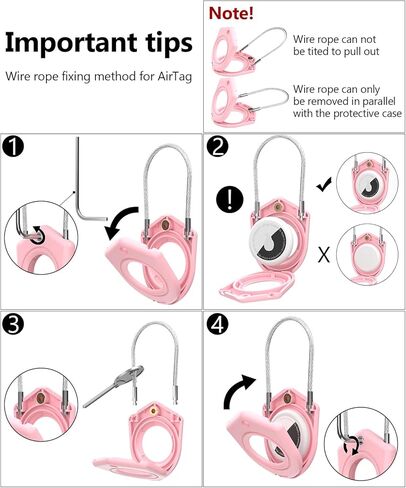 Important tips

Wire rope fixing method for AirTag

Note!

Wire rope can not be tited to pull out

Wire rope can only be removed in parallel with the protective case

1

2

!

✔

X

3

4