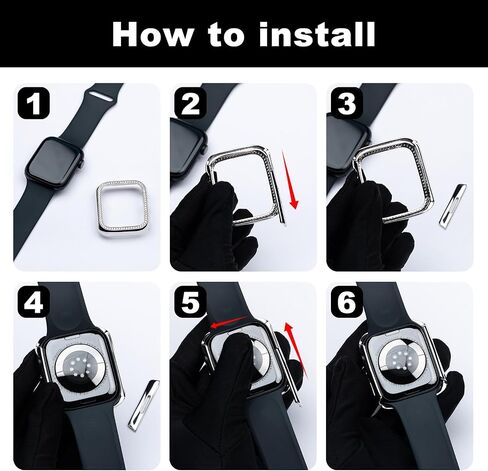 How to install

1

2

3

4

5

6