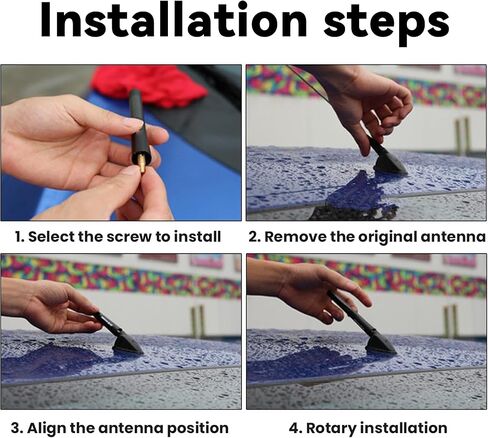 Installation steps

1. Select the screw to install

2. Remove the original antenna

3. Align the antenna position

4. Rotary installation