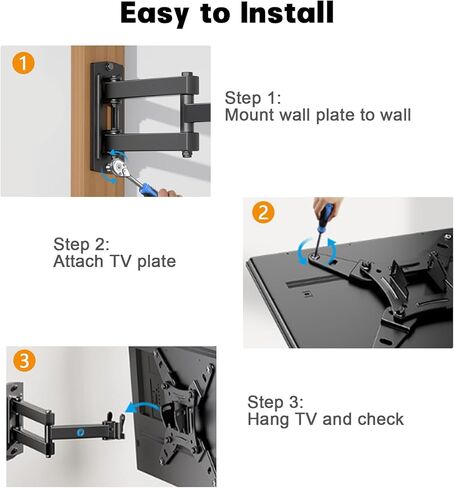 Easy to Install

1

Step 1:
Mount wall plate to wall

2

Step 2:
Attach TV plate

3

Step 3:
Hang TV and check