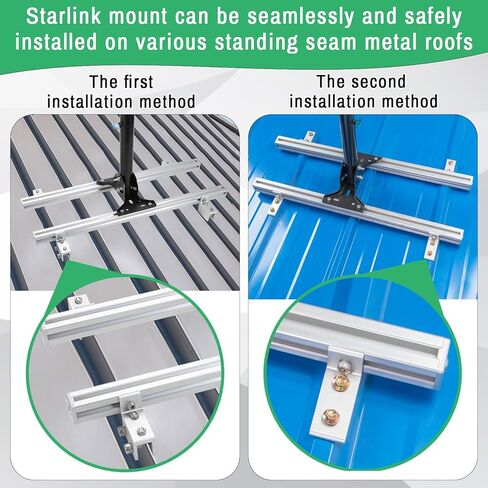 Starlink mount can be seamlessly and safely installed on various standing seam metal roofs

The first installation method

The second installation method