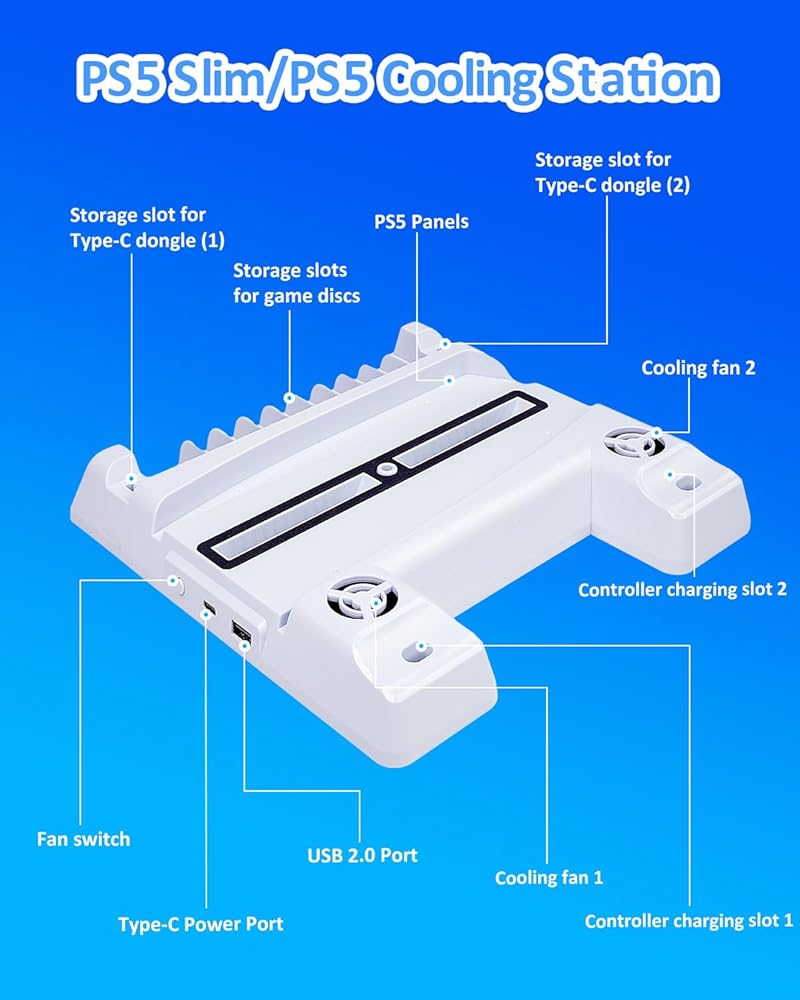 PS5 Slim/PS5 Cooling Station

Storage slot for Type-C dongle (2)

Storage slot for Type-C dongle (1)

PS5 Panels

Storage slots for game discs

Cooling fan 2

Controller charging slot 2

Fan switch

USB 2.0 Port

Cooling fan 1

Type-C Power Port

Controller charging slot 1