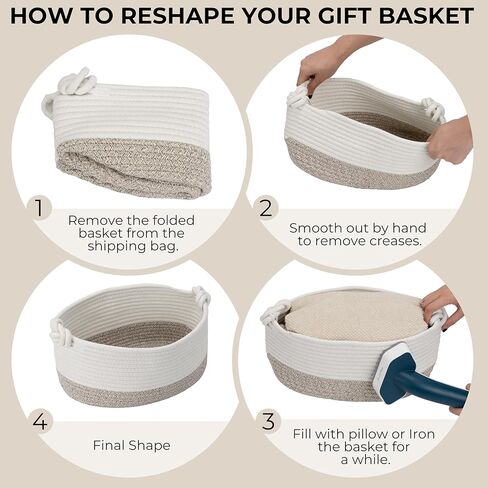 HOW TO RESHAPE YOUR GIFT BASKET

1
Remove the folded basket from the shipping bag.

2
Smooth out by hand to remove creases.

4
Final Shape

3
Fill with pillow or Iron the basket for a while.