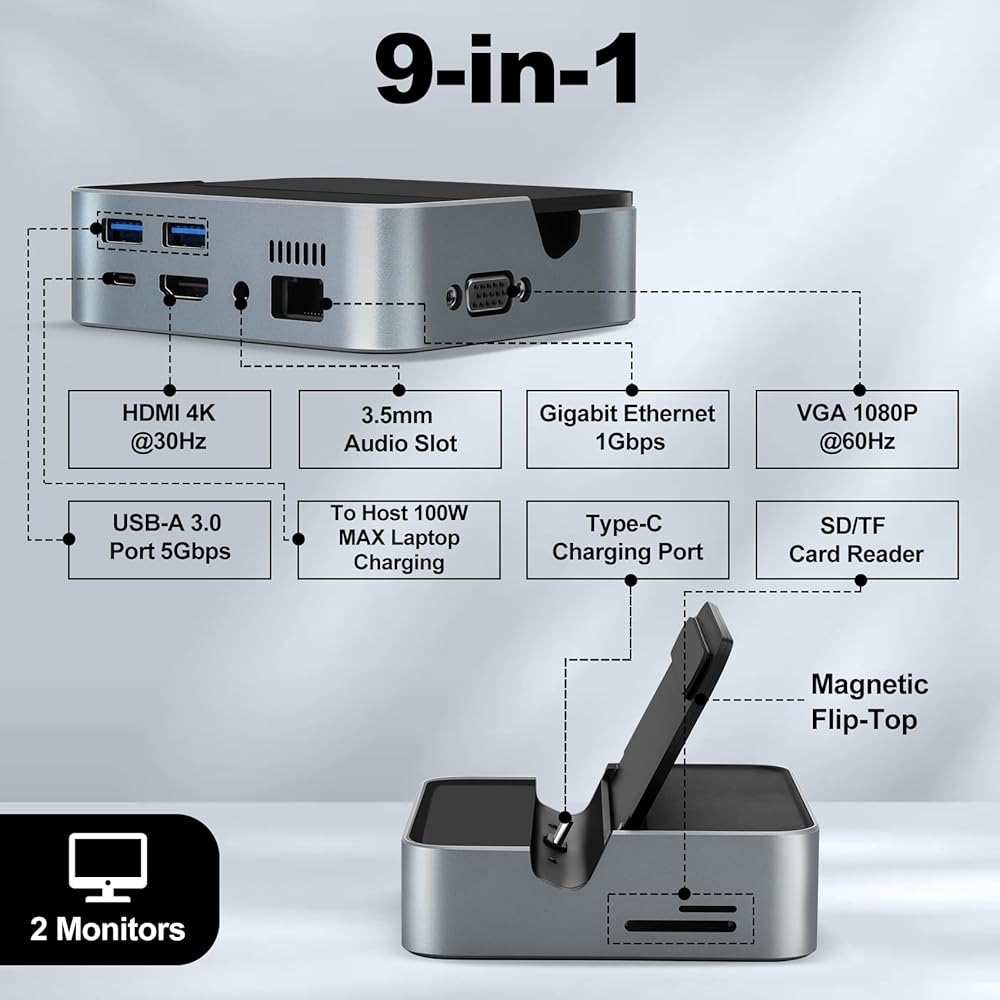 9-in-1

HDMI 4K @30Hz

3.5mm Audio Slot

Gigabit Ethernet 1Gbps

VGA 1080P @60Hz

USB-A 3.0 Port 5Gbps

To Host 100W MAX Laptop Charging

Type-C Charging Port

SD/TF Card Reader

Magnetic Flip-Top

2 Monitors