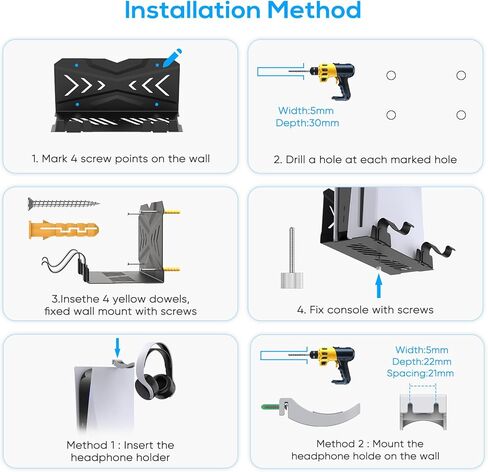 Installation Method

1. Mark 4 screw points on the wall

Width:5mm
Depth:30mm

2. Drill a hole at each marked hole

3.Insethe 4 yellow dowels, fixed wall mount with screws

4. Fix console with screws

Method 1 : Insert the headphone holder

Width:5mm
Depth:22mm
Spacing:21mm

Method 2 : Mount the headphone holde on the wall