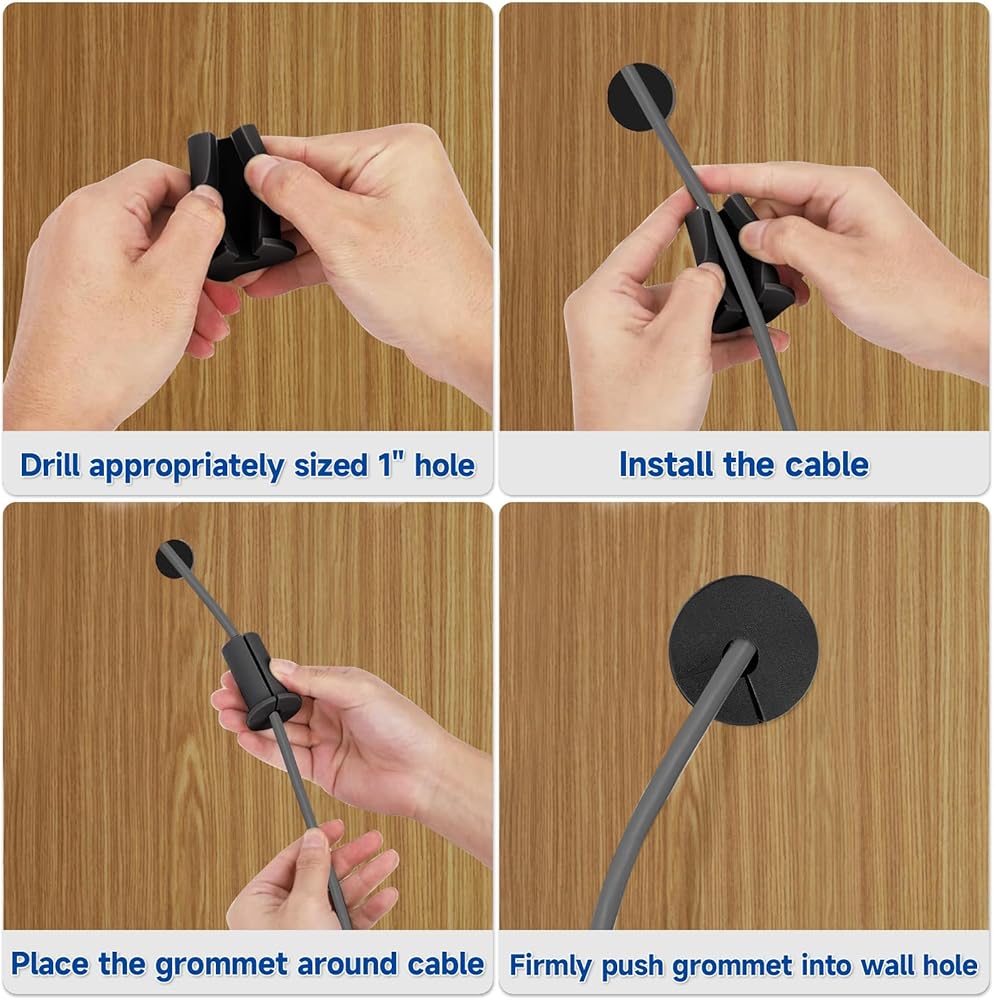 Drill appropriately sized 1" hole

Install the cable

Place the grommet around cable

Firmly push grommet into wall hole