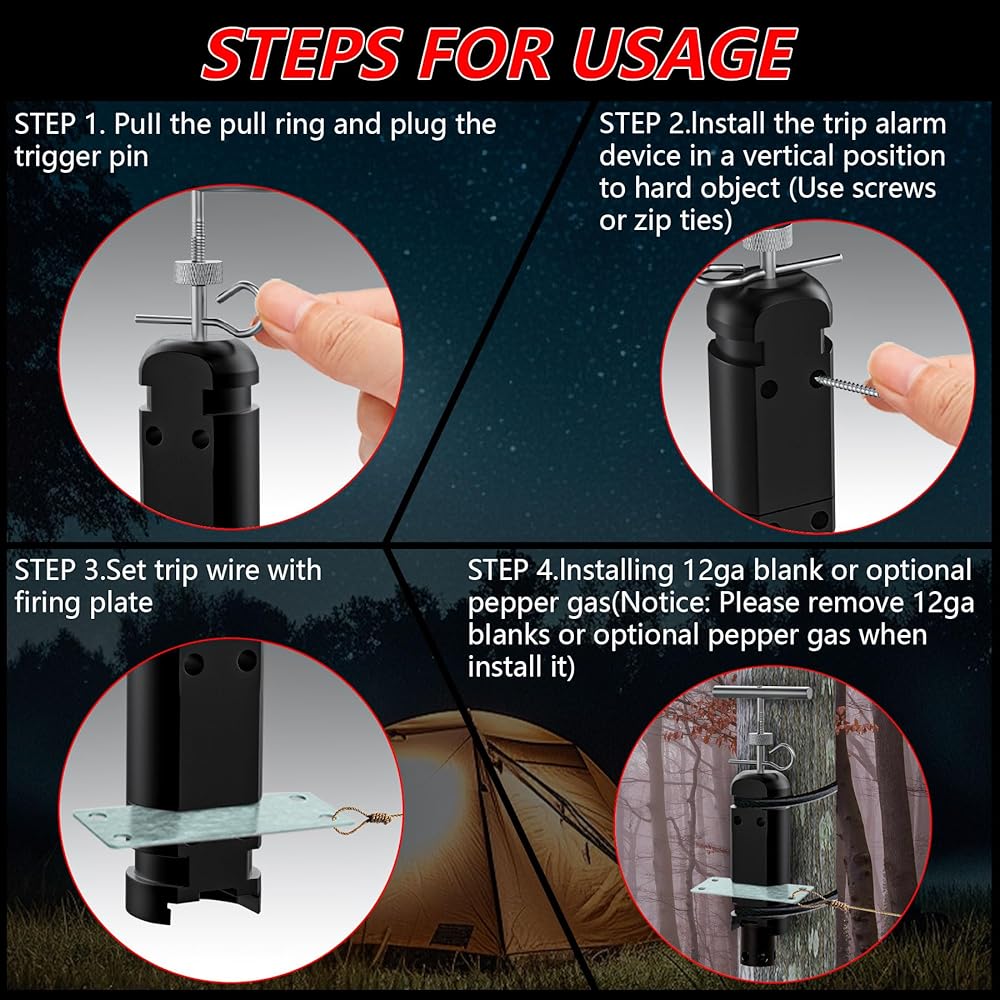 STEPS FOR USAGE

STEP 1. Pull the pull ring and plug the trigger pin

STEP 2.Install the trip alarm device in a vertical position to hard object (Use screws or zip ties)

STEP 3.Set trip wire with firing plate

STEP 4.Installing 12ga blank or optional pepper gas(Notice: Please remove 12ga blanks or optional pepper gas when install it)