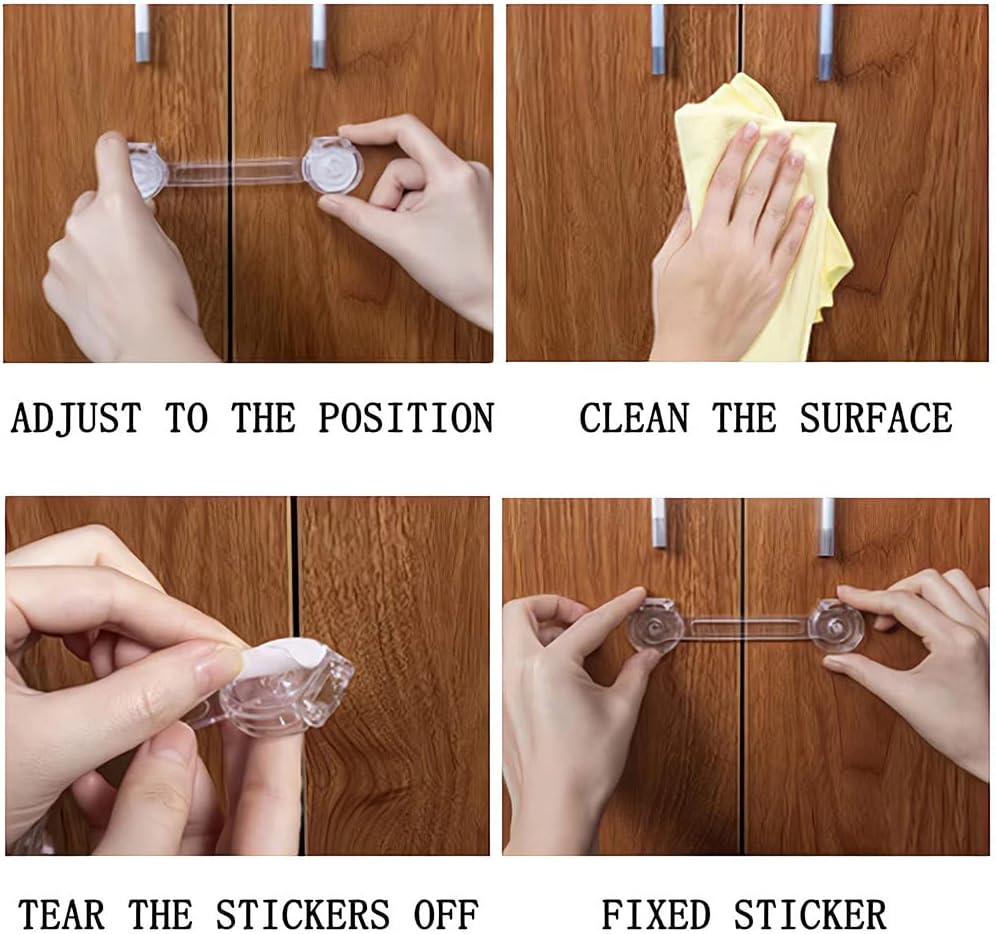 ADJUST TO THE POSITION

CLEAN THE SURFACE

TEAR THE STICKERS OFF

FIXED STICKER