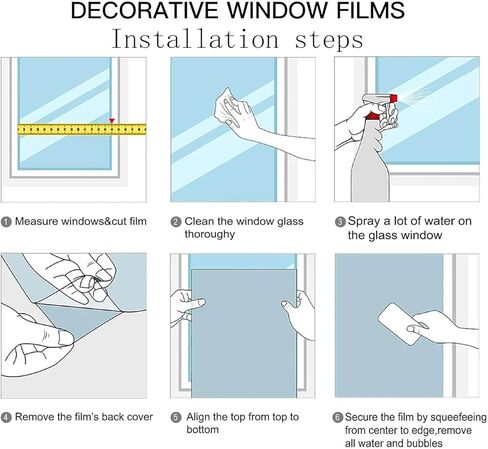 DECORATIVE WINDOW FILMS
Installation steps

1 Measure windows&cut film

2 Clean the window glass thoroughy

3 Spray a lot of water on the glass window

4 Remove the film's back cover

5 Align the top from top to bottom

6 Secure the film by squeefeeing from center to edge,remove all water and bubbles