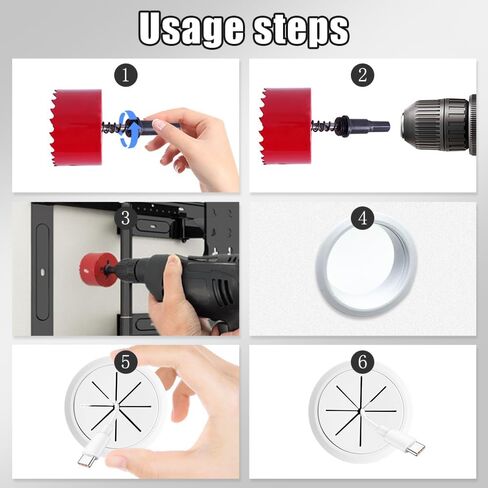 Usage steps

1

2

3

4

5

6