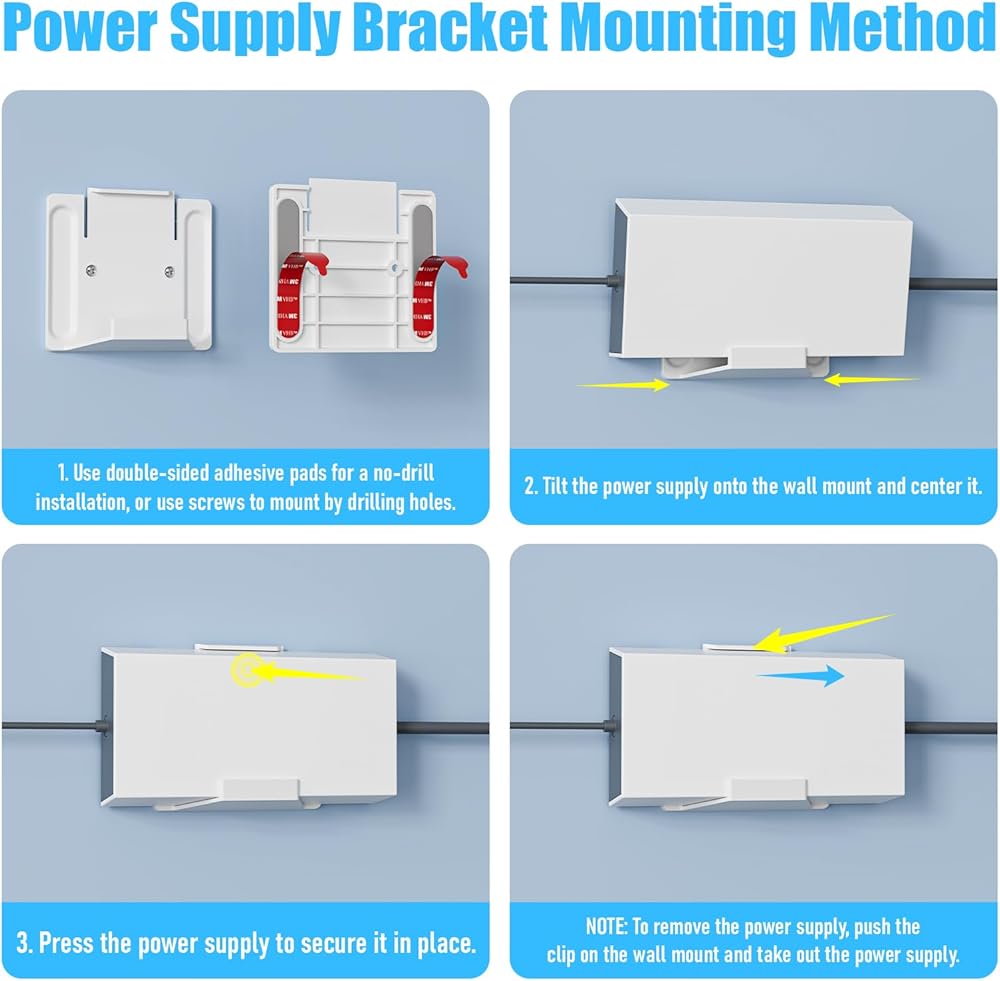 Power Supply Bracket Mounting Method

1. Use double-sided adhesive pads for a no-drill installation, or use screws to mount by drilling holes.

2. Tilt the power supply onto the wall mount and center it.

3. Press the power supply to secure it in place.

NOTE: To remove the power supply, push the clip on the wall mount and take out the power supply.