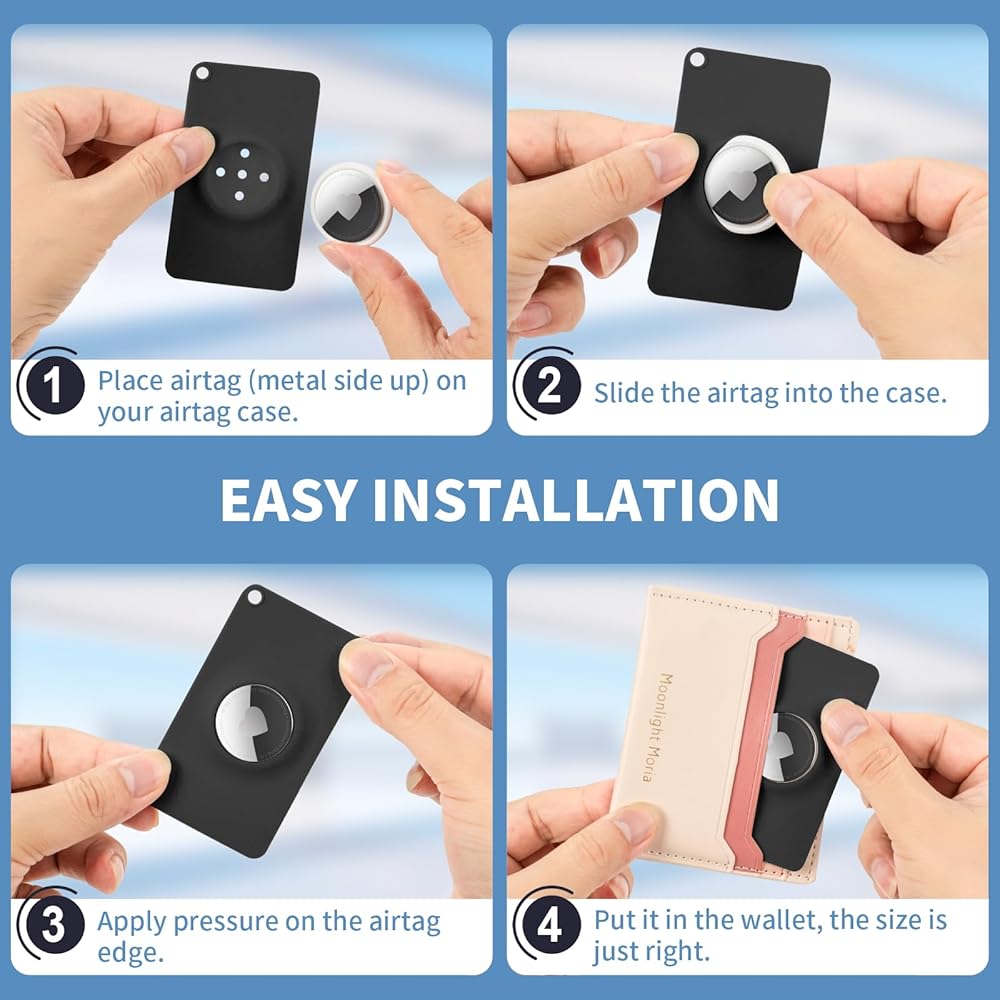 1 Place airtag (metal side up) on your airtag case.

2 Slide the airtag into the case.

EASY INSTALLATION

3 Apply pressure on the airtag edge.

Moonlight Moria

4 Put it in the wallet, the size is just right.