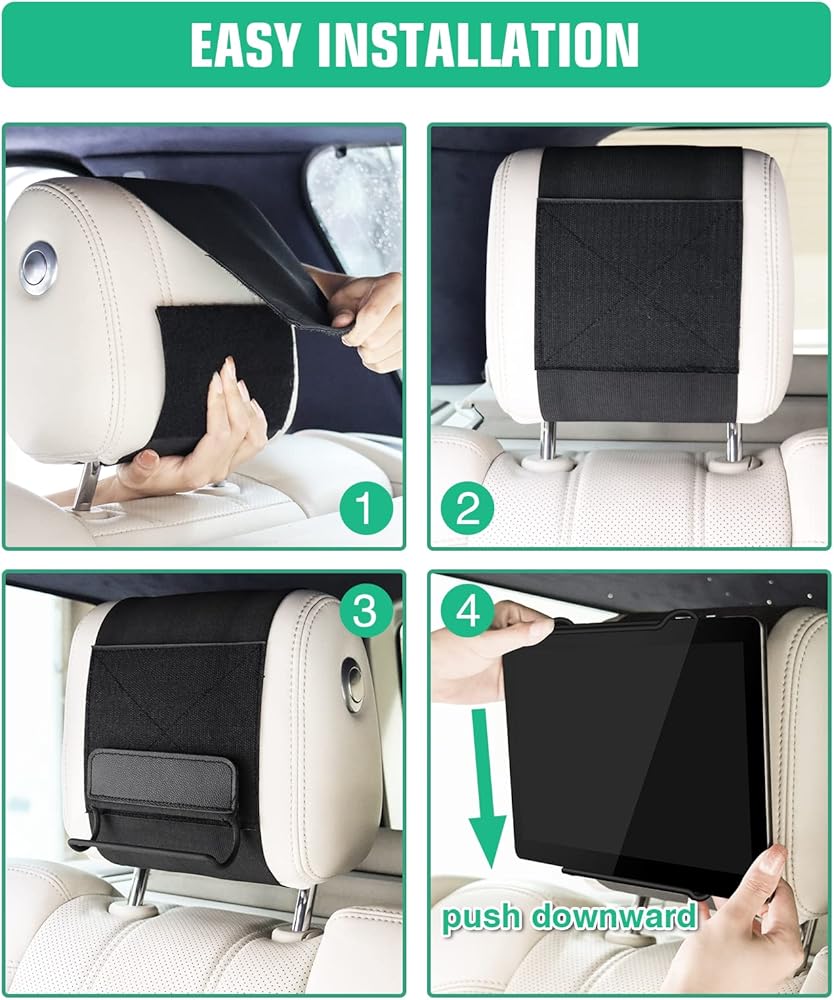 EASY INSTALLATION

1

2

3

4

push downward