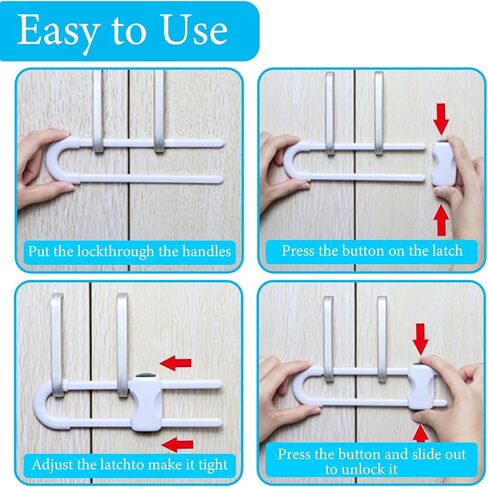 Easy to Use

Put the lockthrough the handles

Press the button on the latch

Adjust the latchto make it tight

Press the button and slide out to unlock it