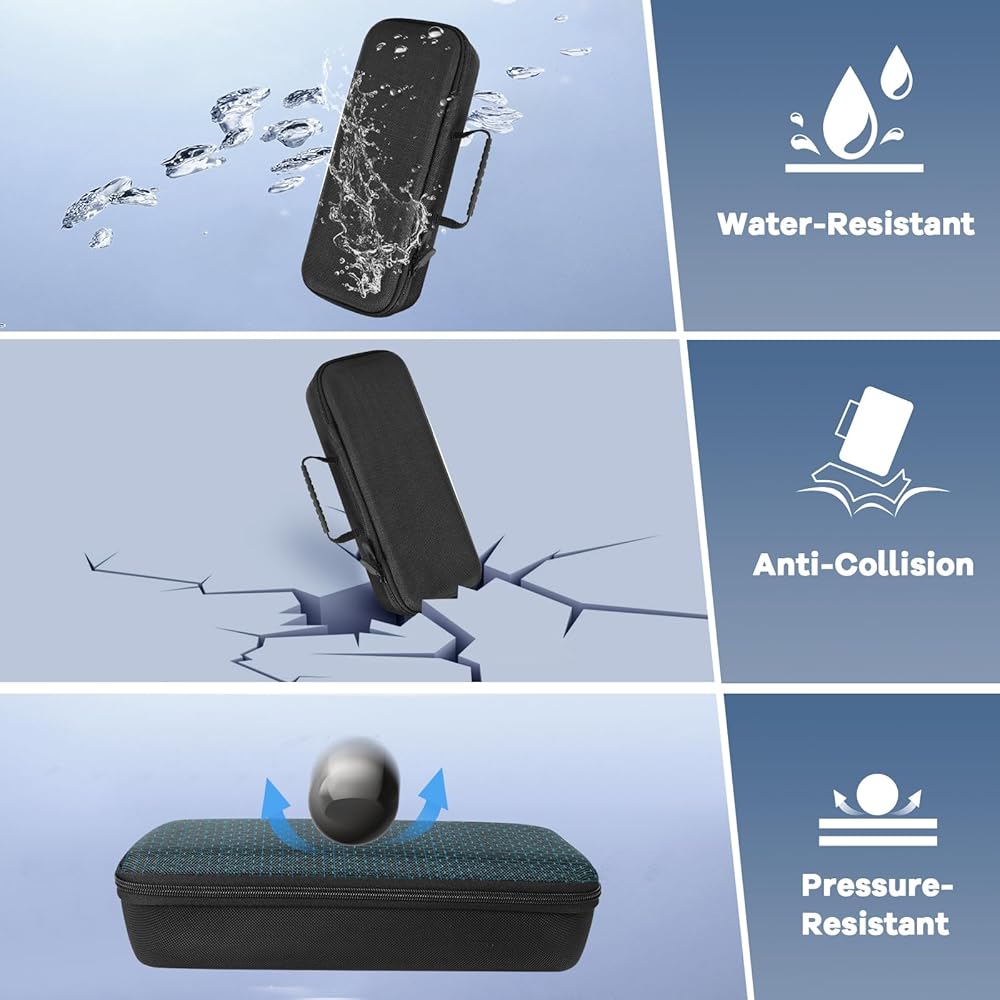 Water-Resistant

Anti-Collision

Pressure-Resistant