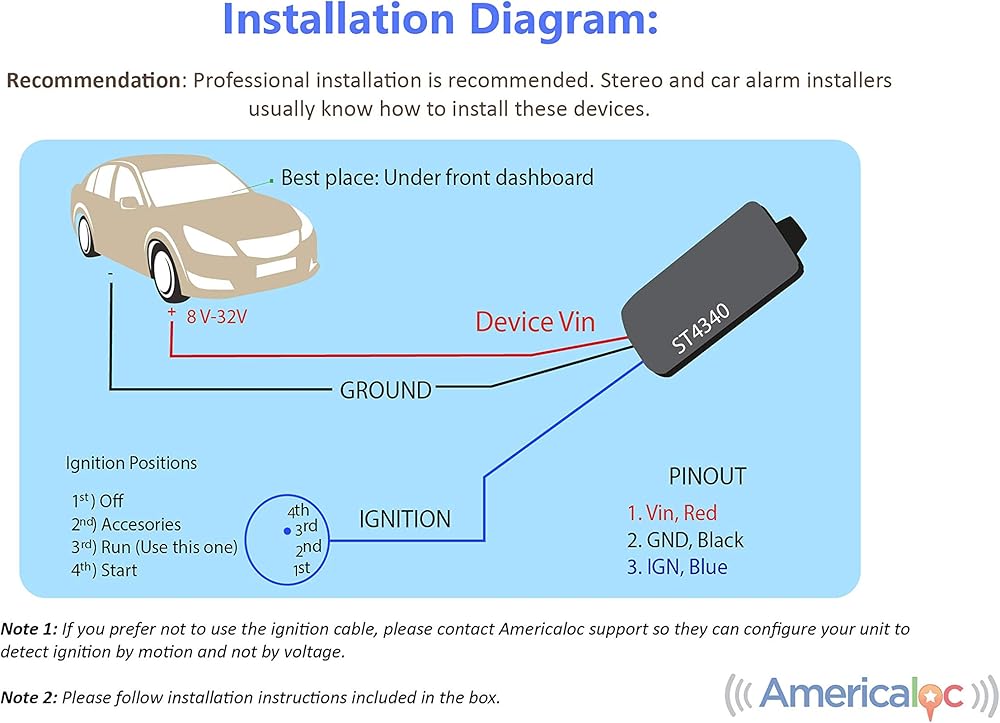 Installation Diagram:

Recommendation: Professional installation is recommended. Stereo and car alarm installers usually know how to install these devices.

Best place: Under front dashboard

-

+ 8 V-32V

Device Vin

ST4340

GROUND

Ignition Positions

1st) Off
2nd) Accesories
3rd) Run (Use this one)
4th) Start

4th
3rd
2nd
1st

IGNITION

PINOUT

1. Vin, Red
2. GND, Black
3. IGN, Blue

Note 1: If you prefer not to use the ignition cable, please contact Americaloc support so they can configure your unit to detect ignition by motion and not by voltage.

Note 2: Please follow installation instructions included in the box.

Americaloc