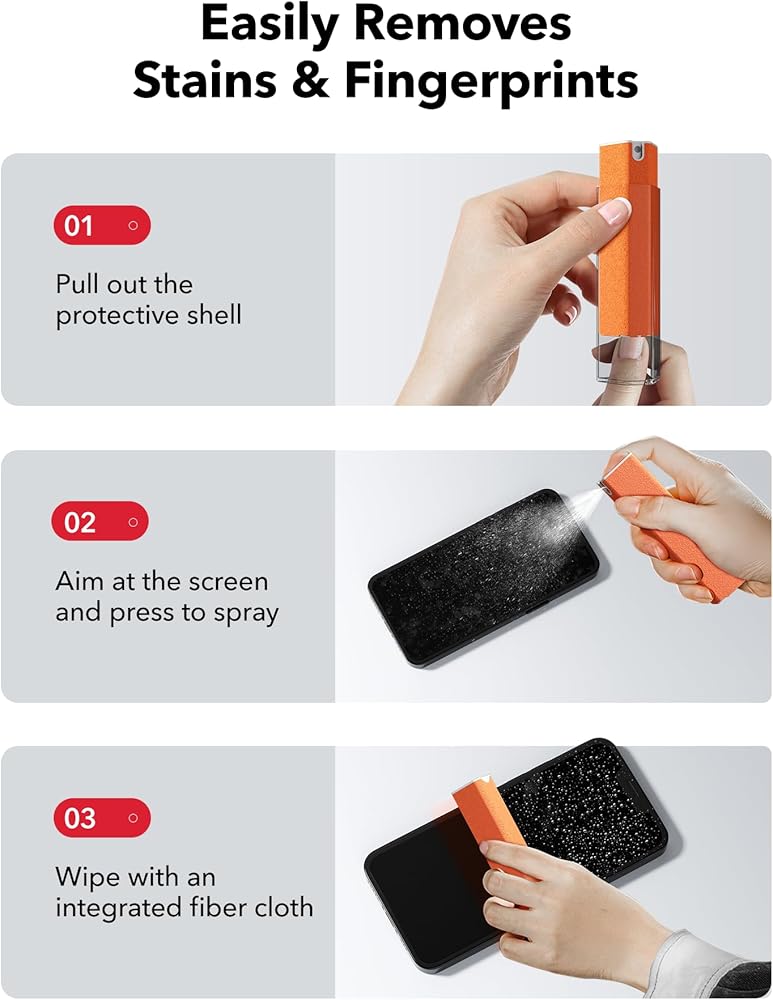 Easily Removes
Stains & Fingerprints

01

Pull out the protective shell

02

Aim at the screen and press to spray

03

Wipe with an integrated fiber cloth