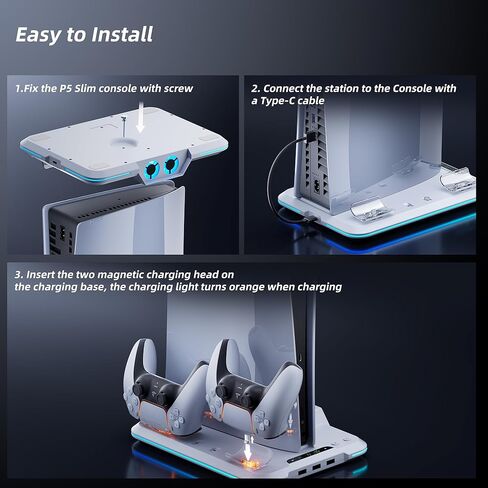 Easy to Install

1.Fix the P5 Slim console with screw

2. Connect the station to the Console with a Type-C cable

3. Insert the two magnetic charging head on the charging base, the charging light turns orange when charging