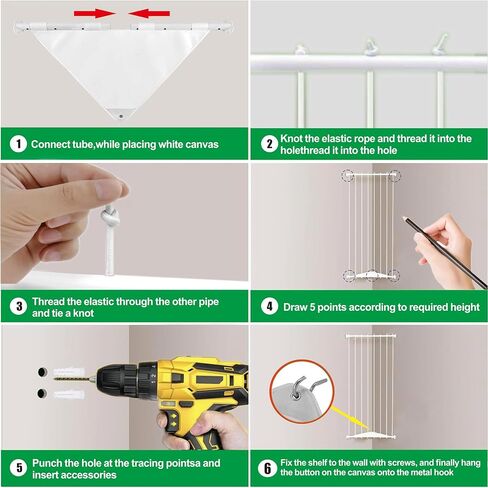 1 Connect tube,while placing white canvas

2 Knot the elastic rope and thread it into the holethread it into the hole

3 Thread the elastic through the other pipe and tie a knot

4 Draw 5 points according to required height

5 Punch the hole at the tracing pointsa and insert accessories

6 Fix the shelf to the wall with screws, and finally hang the button on the canvas onto the metal hook