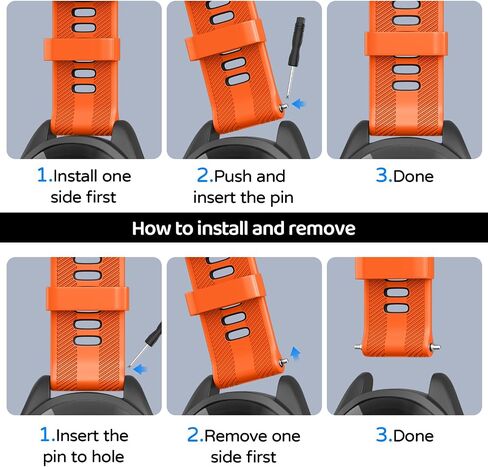 1.Install one side first

2.Push and insert the pin

3.Done

How to install and remove

1.Insert the pin to hole

2.Remove one side first

3.Done