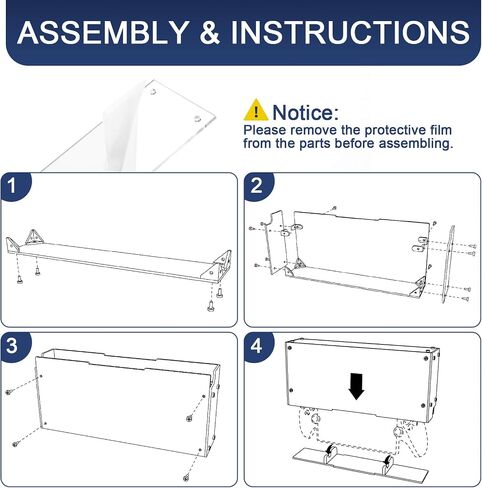 ASSEMBLY & INSTRUCTIONS

Notice:
Please remove the protective film from the parts before assembling.

1

2

3

4