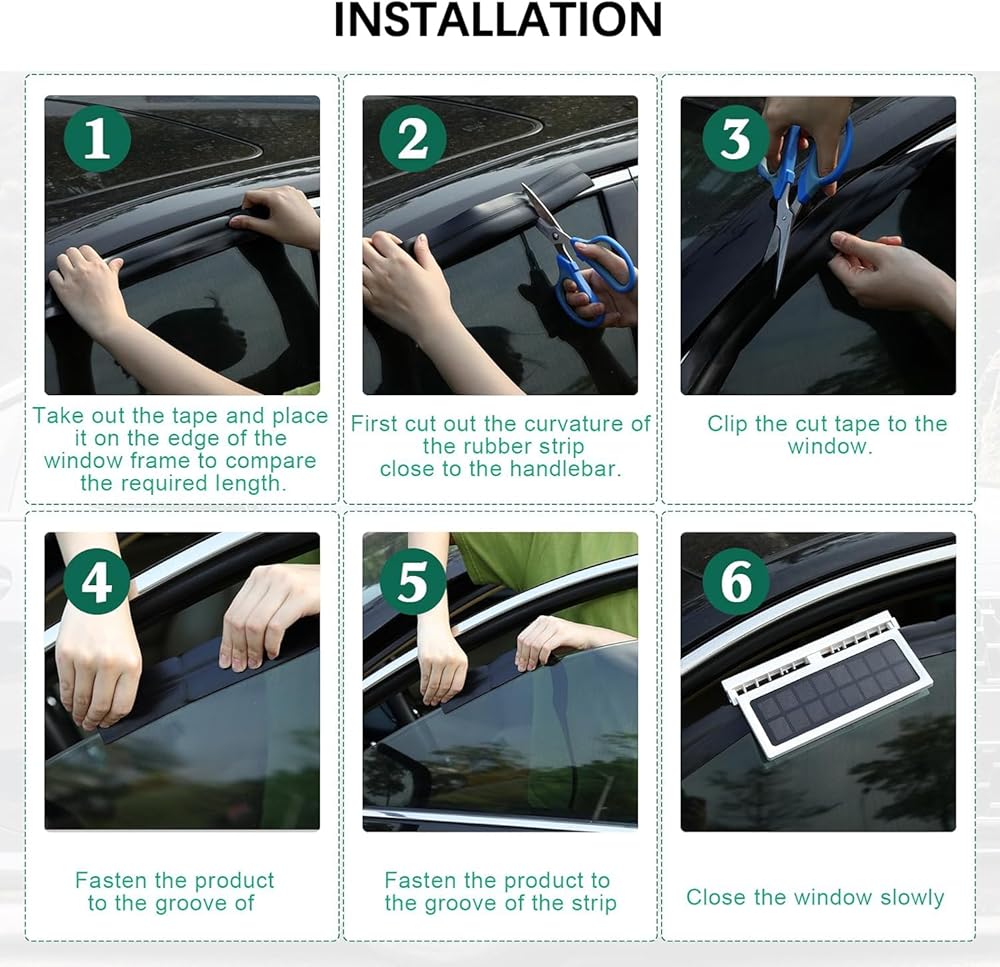 INSTALLATION

1

Take out the tape and place it on the edge of the window frame to compare the required length.

2

First cut out the curvature of the rubber strip close to the handlebar.

3

Clip the cut tape to the window.

4

Fasten the product to the groove of

5

Fasten the product to the groove of the strip

6

Close the window slowly