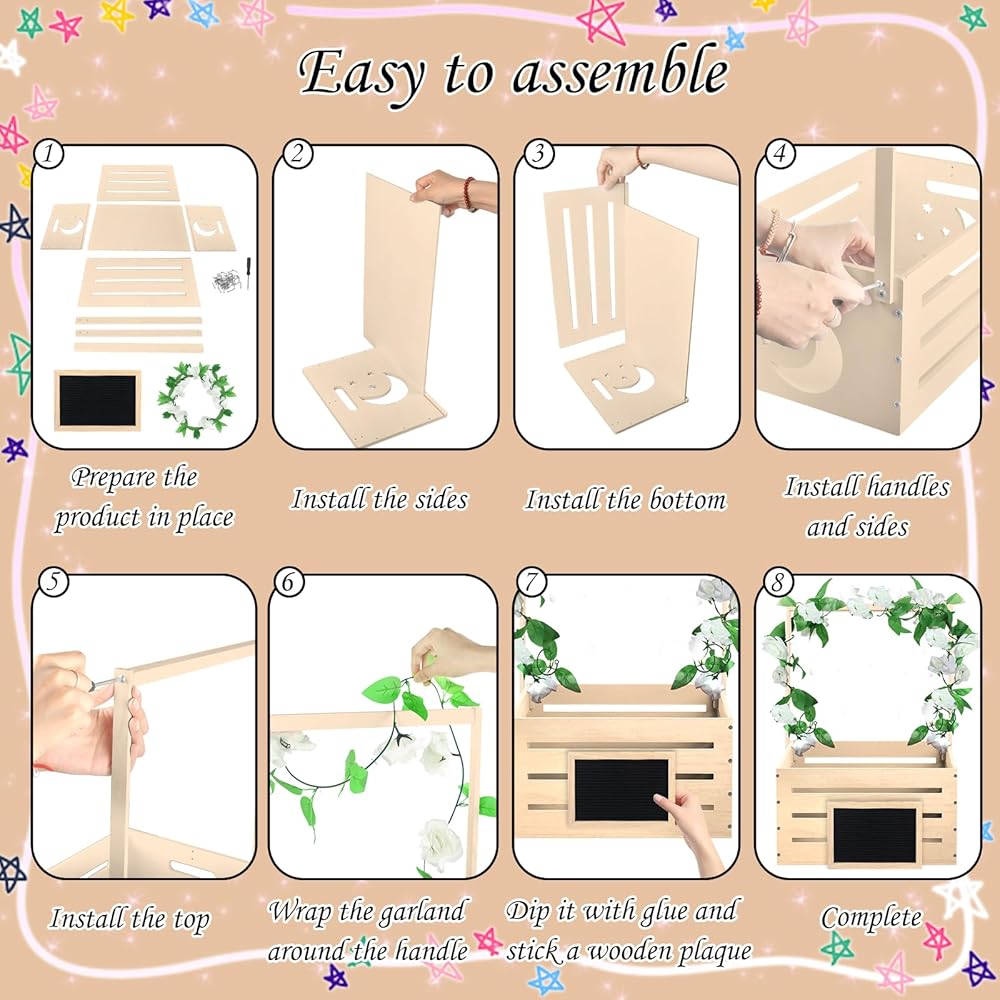 Easy to assemble

1
Prepare the product in place

2
Install the sides

3
Install the bottom

4
Install handles and sides

5
Install the top

6
Wrap the garland around the handle

7
Dip it with glue and stick a wooden plaque

8
Complete