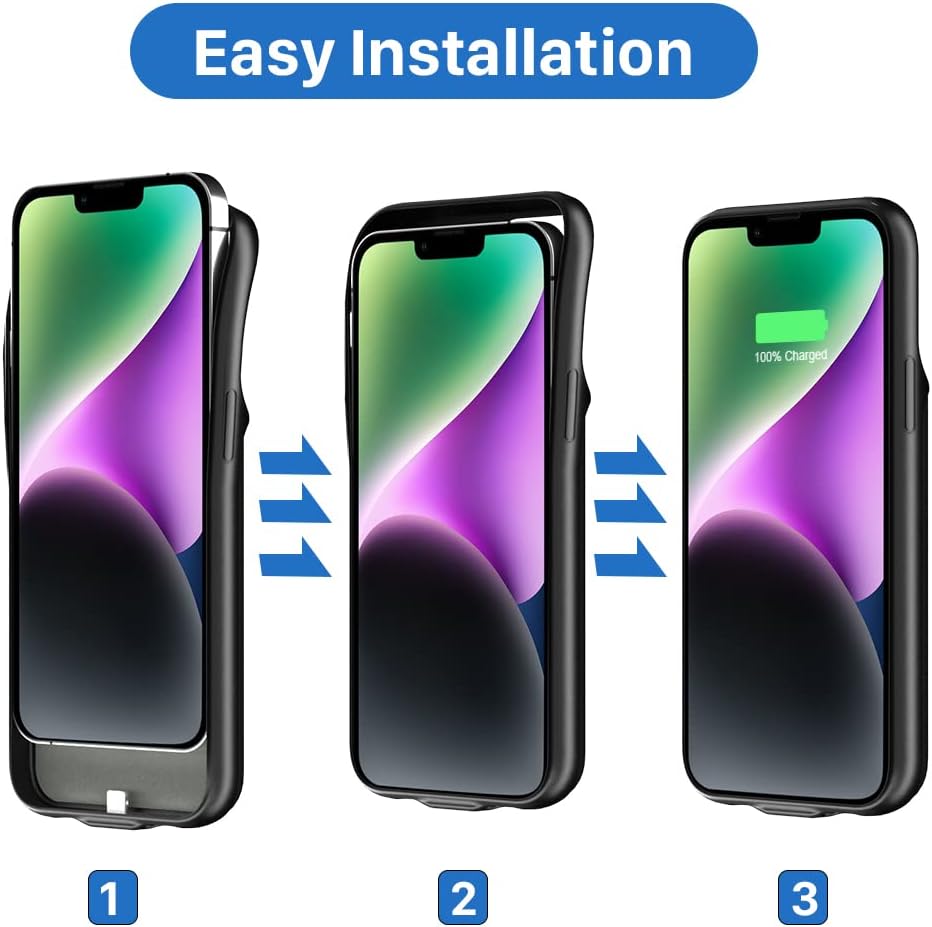 Easy Installation

100% Charged

1

2

3