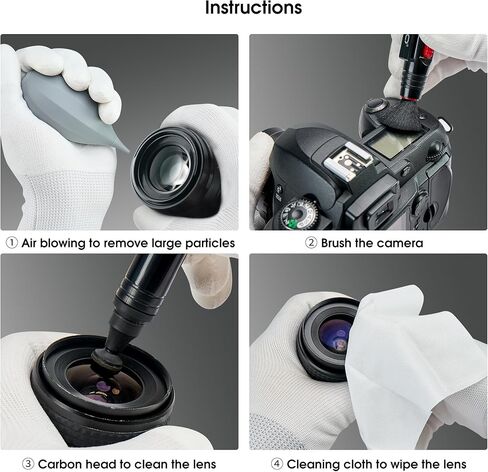 Instructions

① Air blowing to remove large particles

② Brush the camera

③ Carbon head to clean the lens

④ Cleaning cloth to wipe the lens