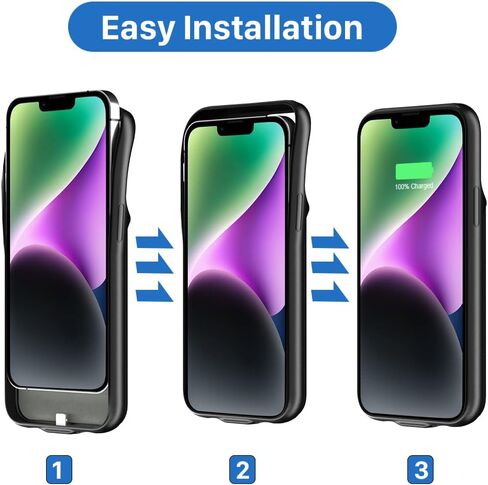 Easy Installation

100% Charged

1

2

3